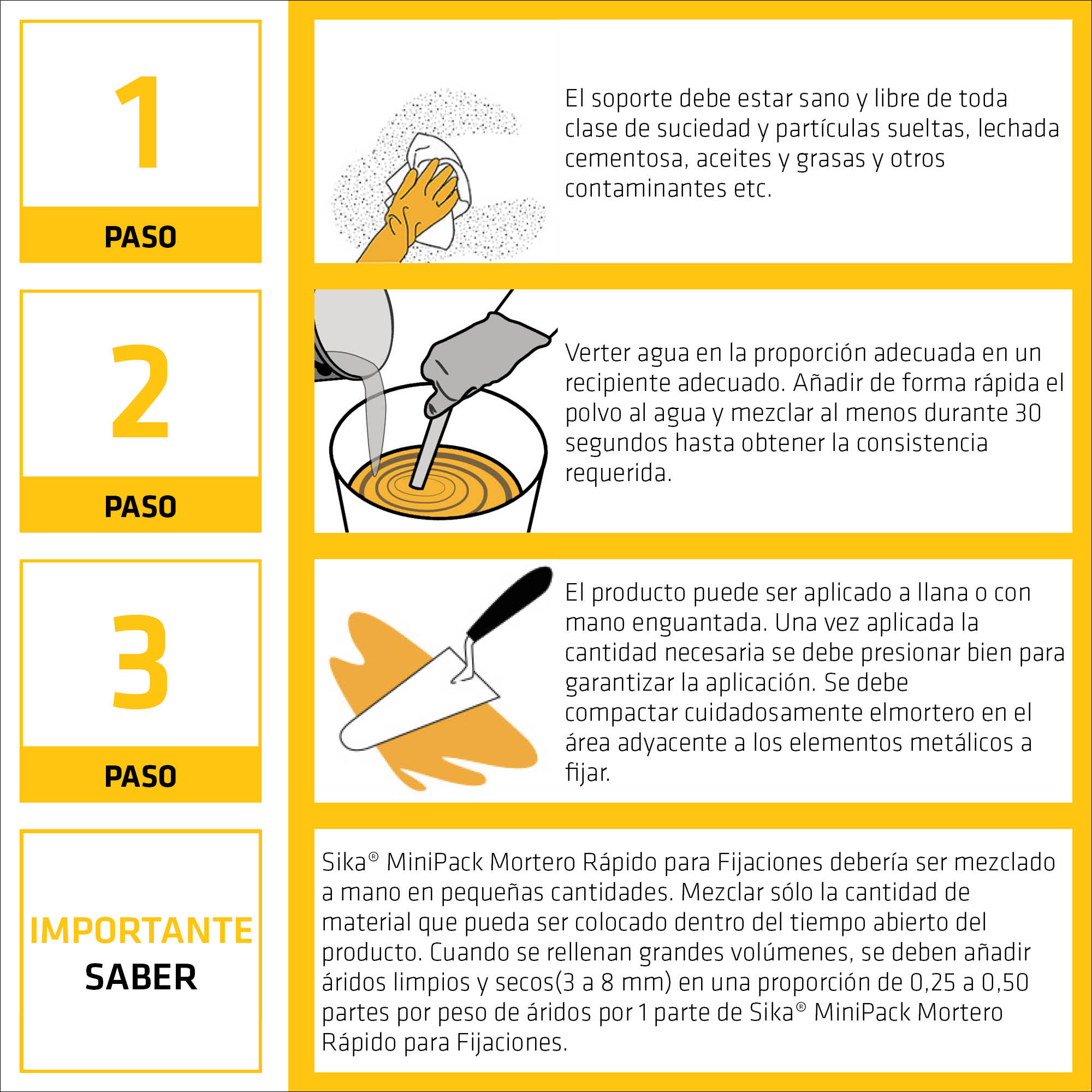 1

PASO

El soporte debe estar sano y libre de toda clase de suciedad y partículas sueltas, lechada cementosa, aceites y grasas y otros contaminantes etc.

2

PASO

Verter agua en la proporción adecuada en un recipiente adecuado. Añadir de forma rápida el polvo al agua y mezclar al menos durante 30 segundos hasta obtener la consistencia requerida.

3

PASO

El producto puede ser aplicado a llana o con mano enguantada. Una vez aplicada la cantidad necesaria se debe presionar bien para garantizar la aplicación. Se debe compactar cuidadosamente elmortero en el área adyacente a los elementos metálicos a fijar.

IMPORTANTE
SABER

Sika® MiniPack Mortero Rápido para Fijaciones debería ser mezclado a mano en pequeñas cantidades. Mezclar sólo la cantidad de material que pueda ser colocado dentro del tiempo abierto del producto. Cuando se rellenan grandes volúmenes, se deben añadir áridos limpios y secos(3 a 8 mm) en una proporción de 0,25 a 0,50 partes por peso de áridos por 1 parte de Sika® MiniPack Mortero Rápido para Fijaciones.